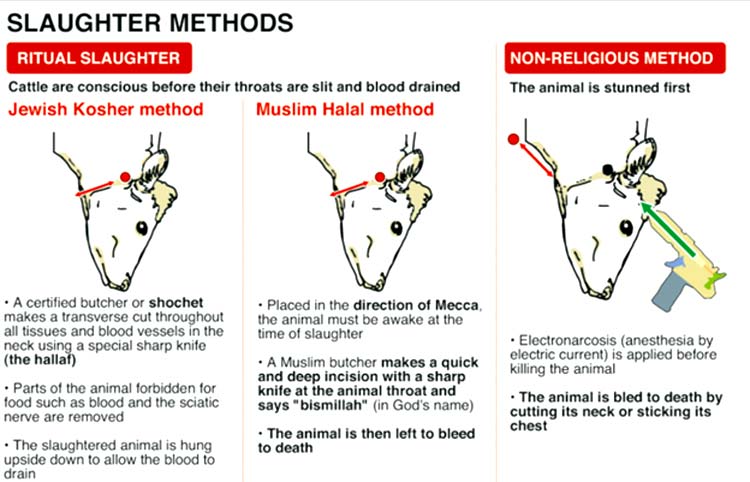 SLAUGHTER METHODS

RITUAL SLAUGHTER

Cattle are conscious before their throats are slit and blood drained

Jewish Kosher method

• A certified butcher or shochet makes a transverse cut throughout all tissues and blood vessels in the neck using a special sharp knife (the hallaf)

• Parts of the animal forbidden for food such as blood and the sciatic nerve are removed

• The slaughtered animal is hung upside down to allow the blood to drain

Muslim Halal method

• Placed in the direction of Mecca, the animal must be awake at the time of slaughter

• A Muslim butcher makes a quick and deep incision with a sharp knife at the animal throat and says "bismillah" (in God's name)

• The animal is then left to bleed to death

NON-RELIGIOUS METHOD

The animal is stunned first

• Electronarcosis (anesthesia by electric current) is applied before killing the animal

• The animal is bled to death by cutting its neck or sticking its chest